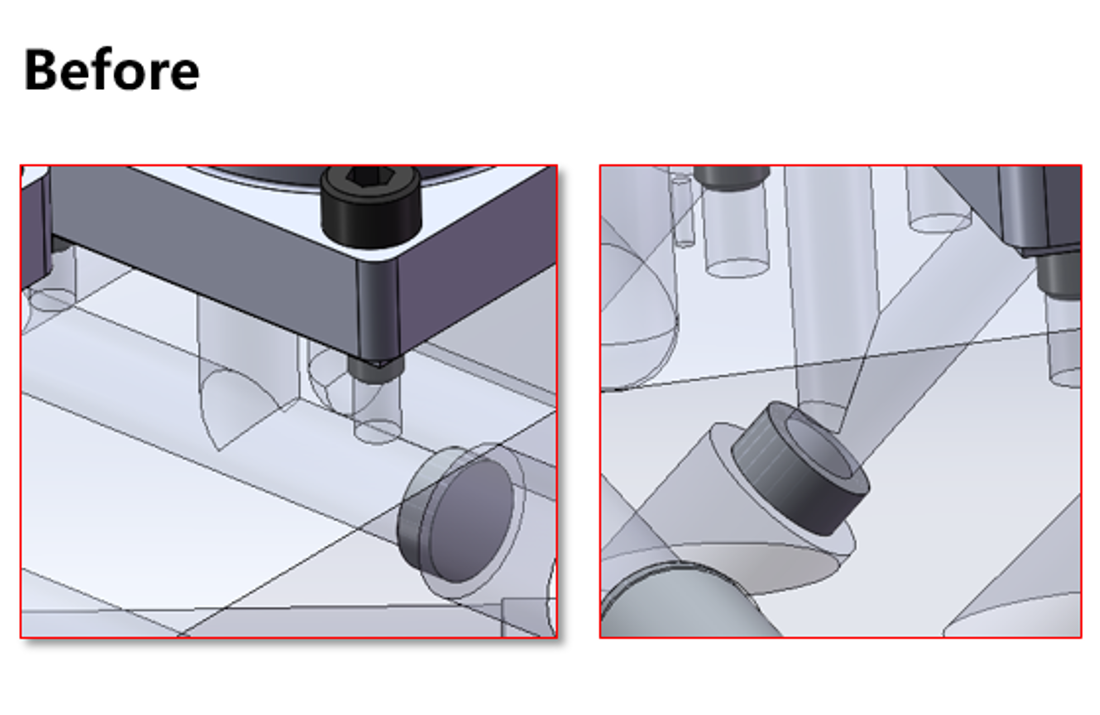 Before